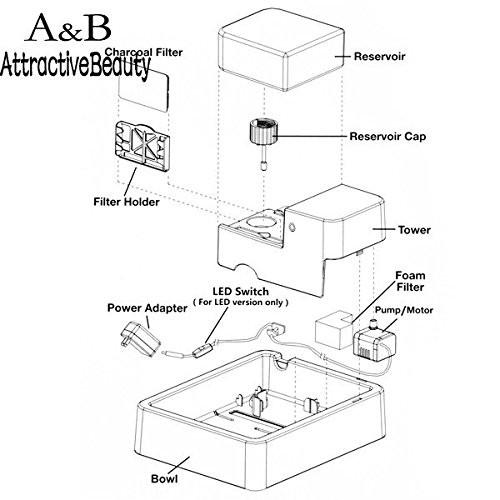 A&B
AttractiveBeauty
Charcoal Filter
Reservoir
Reservoir Cap
Filter Holder
Tower
Foam Filter
LED Switch
( For LED version only )
Power Adapter
Pump/Motor
Bowl