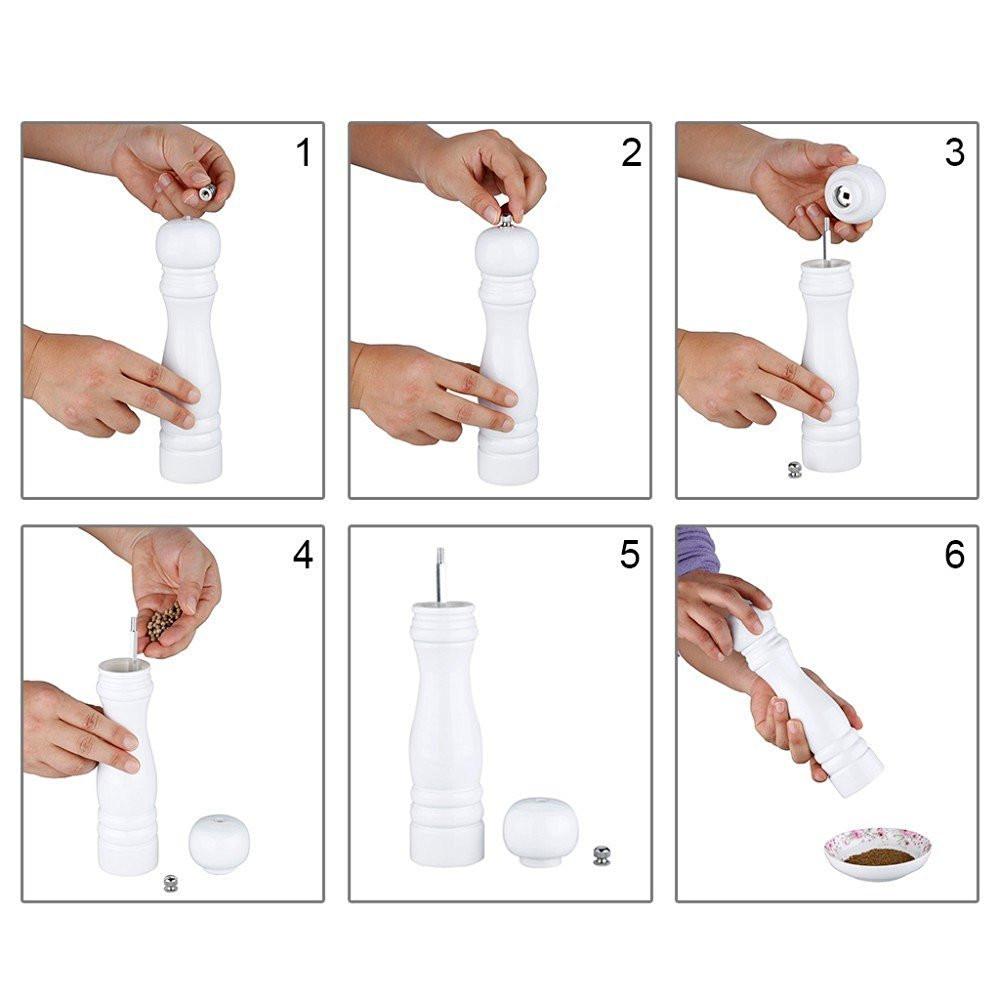 1

2

3

4

5

6