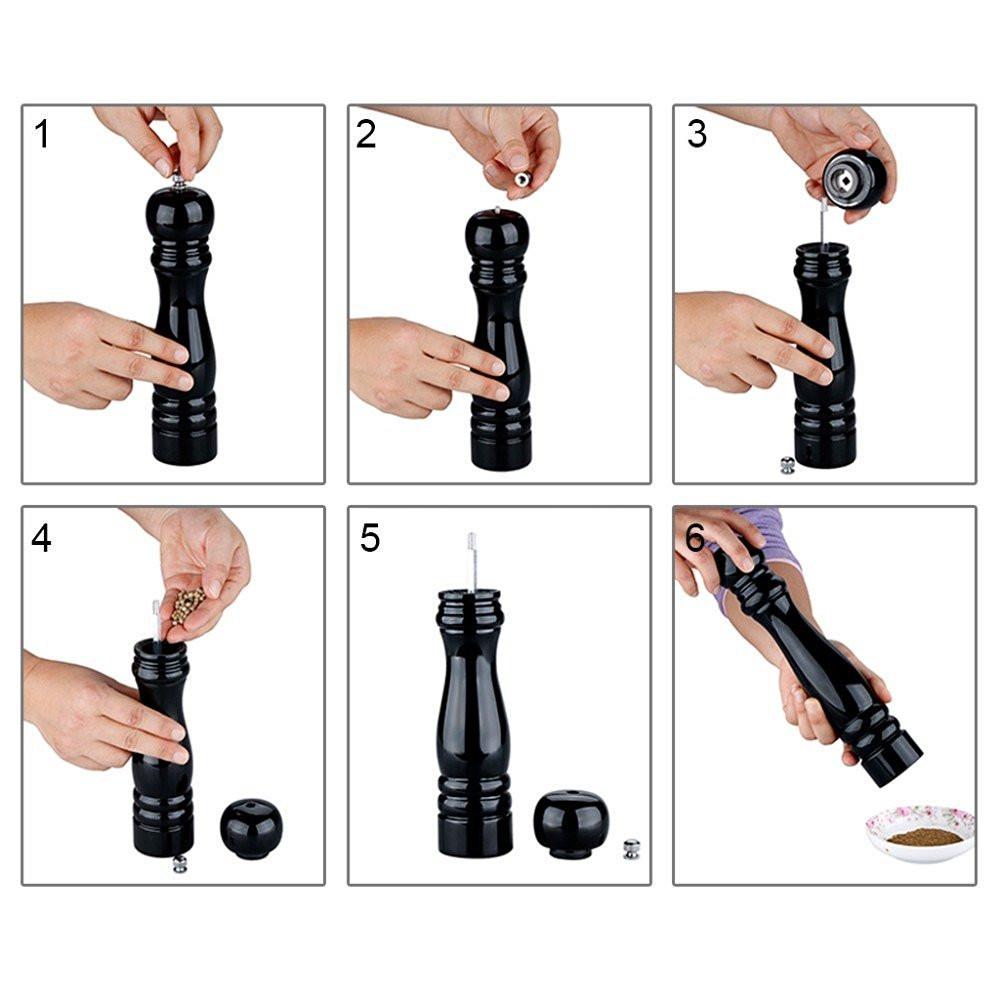 1

2

3

4

5

6