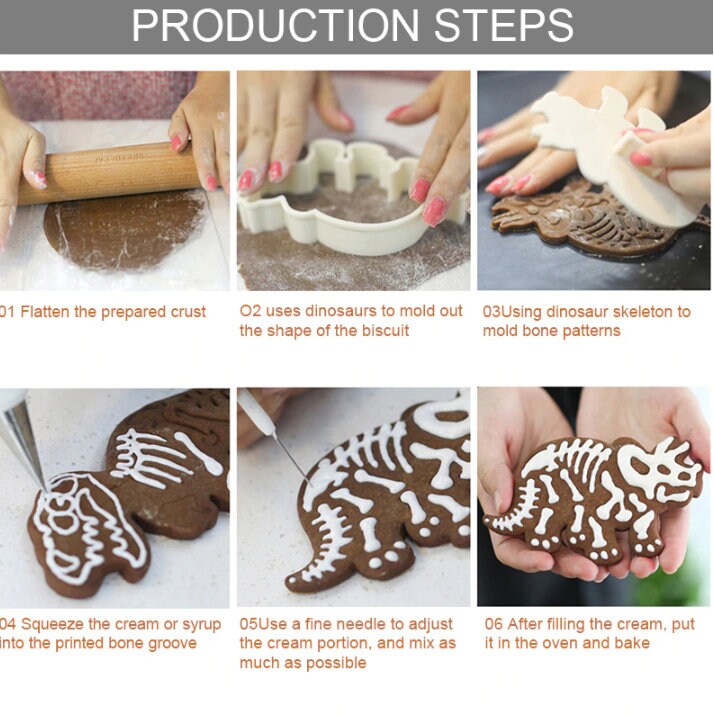 PRODUCTION STEPS

01 Flatten the prepared crust

O2 uses dinosaurs to mold out the shape of the biscuit

03Using dinosaur skeleton to mold bone patterns

04 Squeeze the cream or syrup into the printed bone groove

05Use a fine needle to adjust the cream portion, and mix as much as possible

06 After filling the cream, put it in the oven and bake