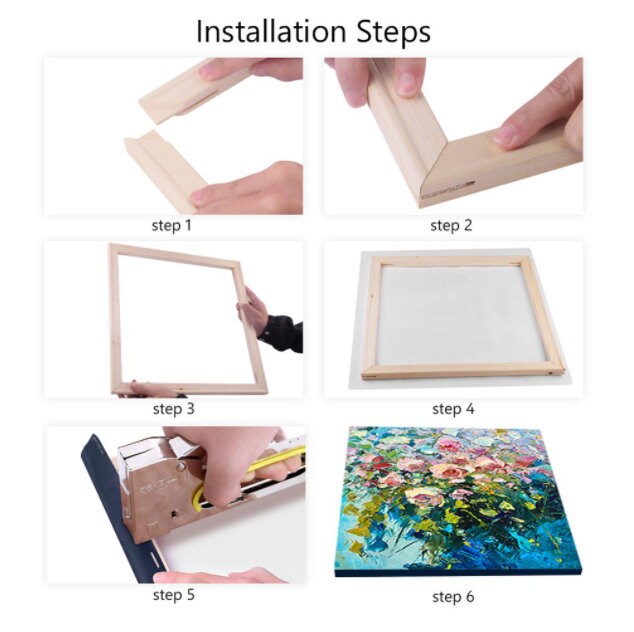 Installation Steps

step 1

step 2

step 3

step 4

step 5

step 6