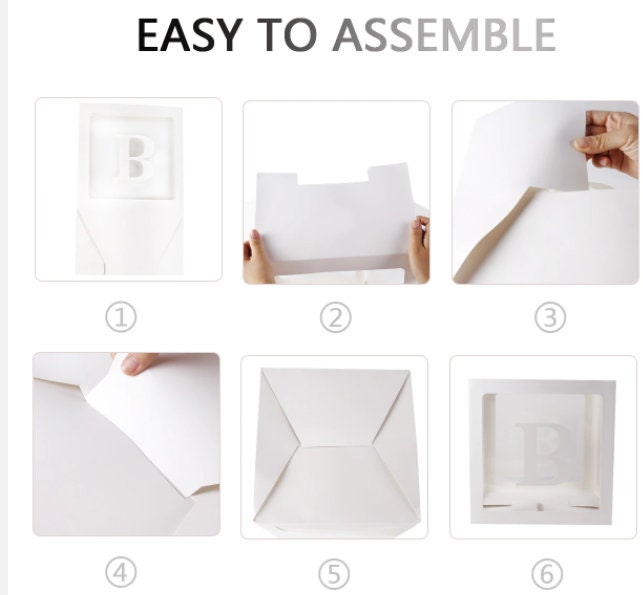 EASY TO ASSEMBLE

B

①

②

③

④

⑤

B

⑥