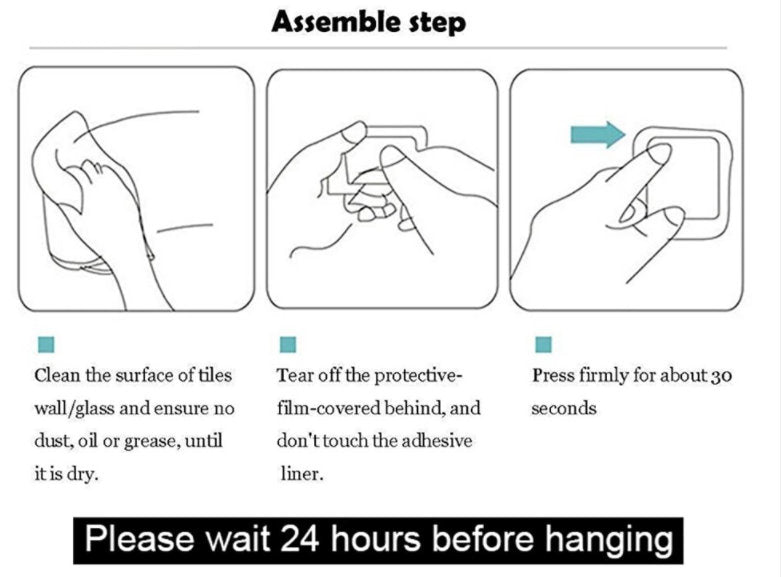 Assemble step

Clean the surface of tiles wall/glass and ensure no dust, oil or grease, until it is dry.

Tear off the protective-film-covered behind, and don't touch the adhesive liner.

Press firmly for about 30 seconds

Please wait 24 hours before hanging