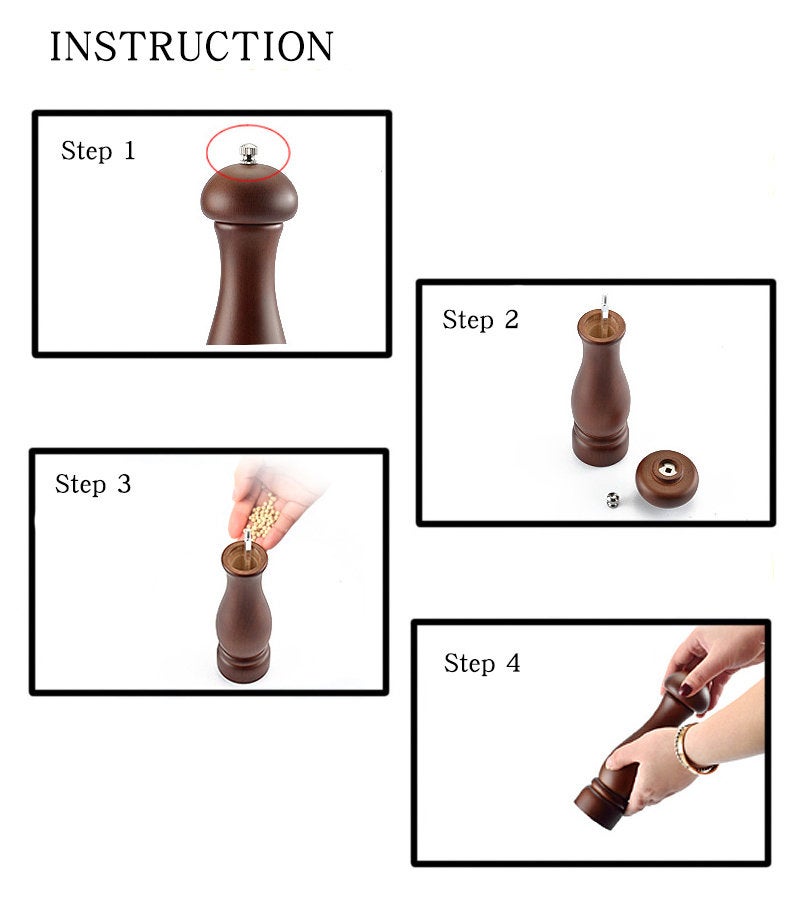 INSTRUCTION

Step 1

Step 2

Step 3

Step 4