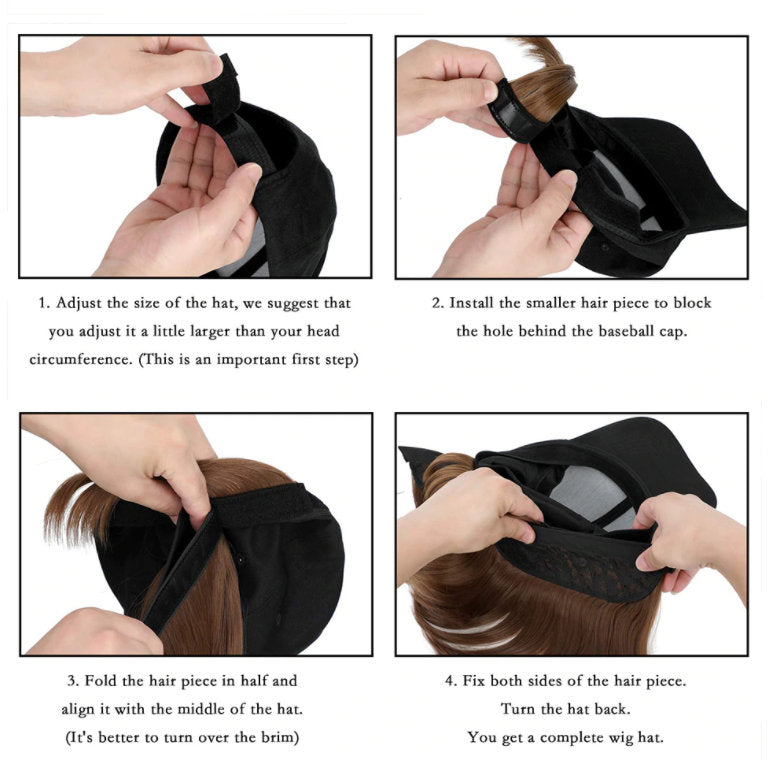 1. Adjust the size of the hat, we suggest that you adjust it a little larger than your head circumference. (This is an important first step)

2. Install the smaller hair piece to block the hole behind the baseball cap.

3. Fold the hair piece in half and align it with the middle of the hat. (It's better to turn over the brim)

4. Fix both sides of the hair piece. Turn the hat back. You get a complete wig hat.