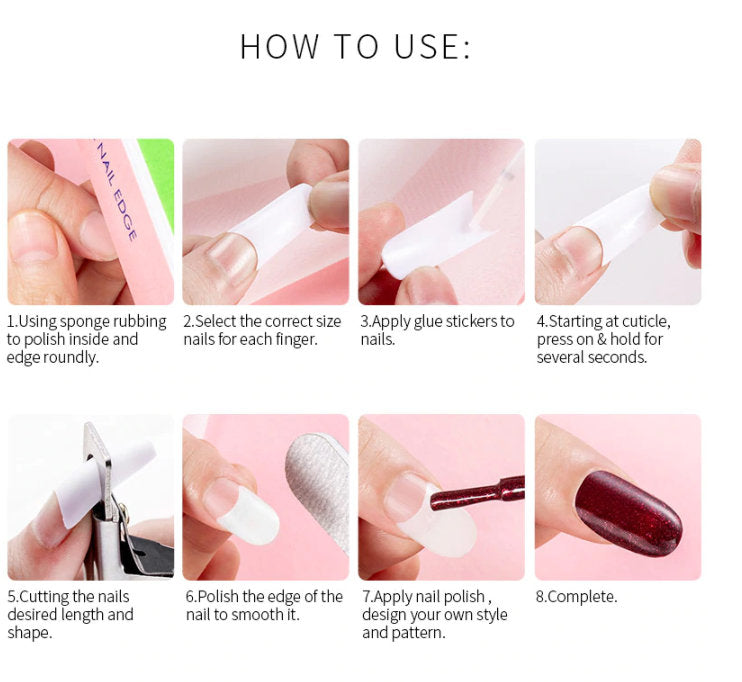 HOW TO USE:

NAIL EDGE

1.Using sponge rubbing to polish inside and edge roundly.

2.Select the correct size nails for each finger.

3.Apply glue stickers to nails.

4.Starting at cuticle, press on & hold for several seconds.

5.Cutting the nails desired length and shape.

6.Polish the edge of the nail to smooth it.

7.Apply nail polish , design your own style and pattern.

8.Complete.