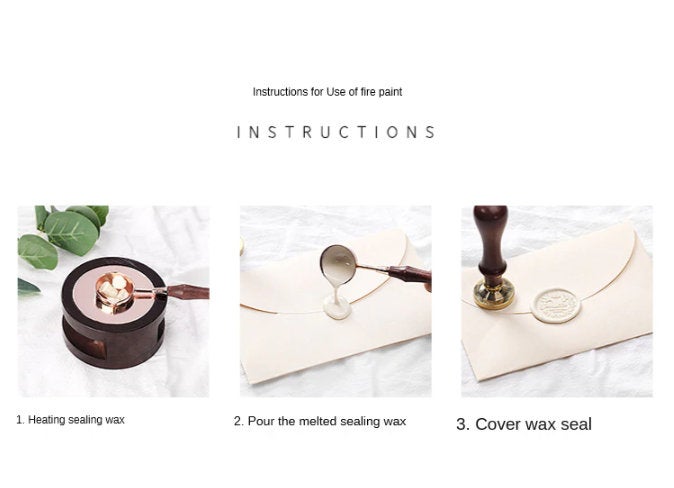 Instructions for Use of fire paint

INSTRUCTIONS

1. Heating sealing wax

2. Pour the melted sealing wax

3. Cover wax seal