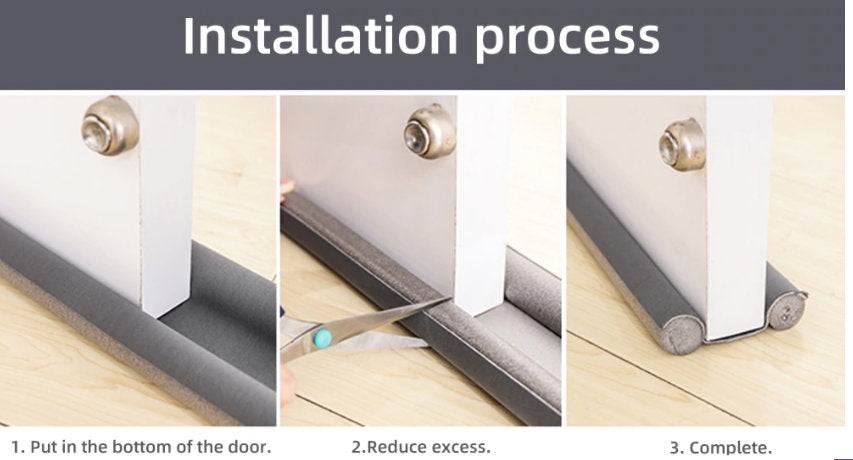 Installation process

1. Put in the bottom of the door.

2.Reduce excess.

3. Complete.