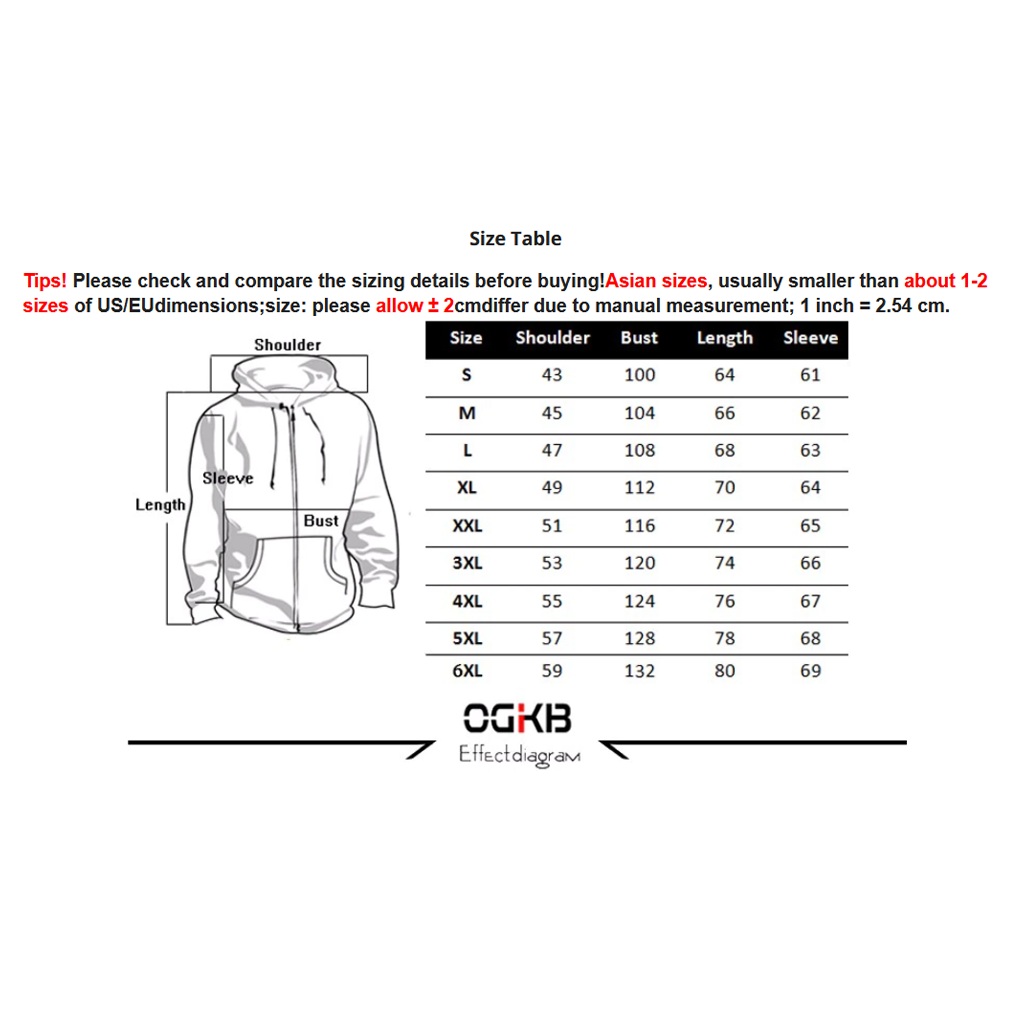 Size Table

Tips! Please check and compare the sizing details before buying!Asian sizes, usually smaller than about 1-2 sizes of US/EUdimensions;size: please allow ± 2cmdiffer due to manual measurement; 1 inch = 2.54 cm.

Shoulder
Sleeve
Length
Bust

| Size | Shoulder | Bust | Length | Sleeve |
|---|---|---|---|---|
| S | 43 | 100 | 64 | 61 |
| M | 45 | 104 | 66 | 62 |
| L | 47 | 108 | 68 | 63 |
| XL | 49 | 112 | 70 | 64 |
| XXL | 51 | 116 | 72 | 65 |
| 3XL | 53 | 120 | 74 | 66 |
| 4XL | 55 | 124 | 76 | 67 |
| 5XL | 57 | 128 | 78 | 68 |
| 6XL | 59 | 132 | 80 | 69 |

OGKB
Effectdiagram